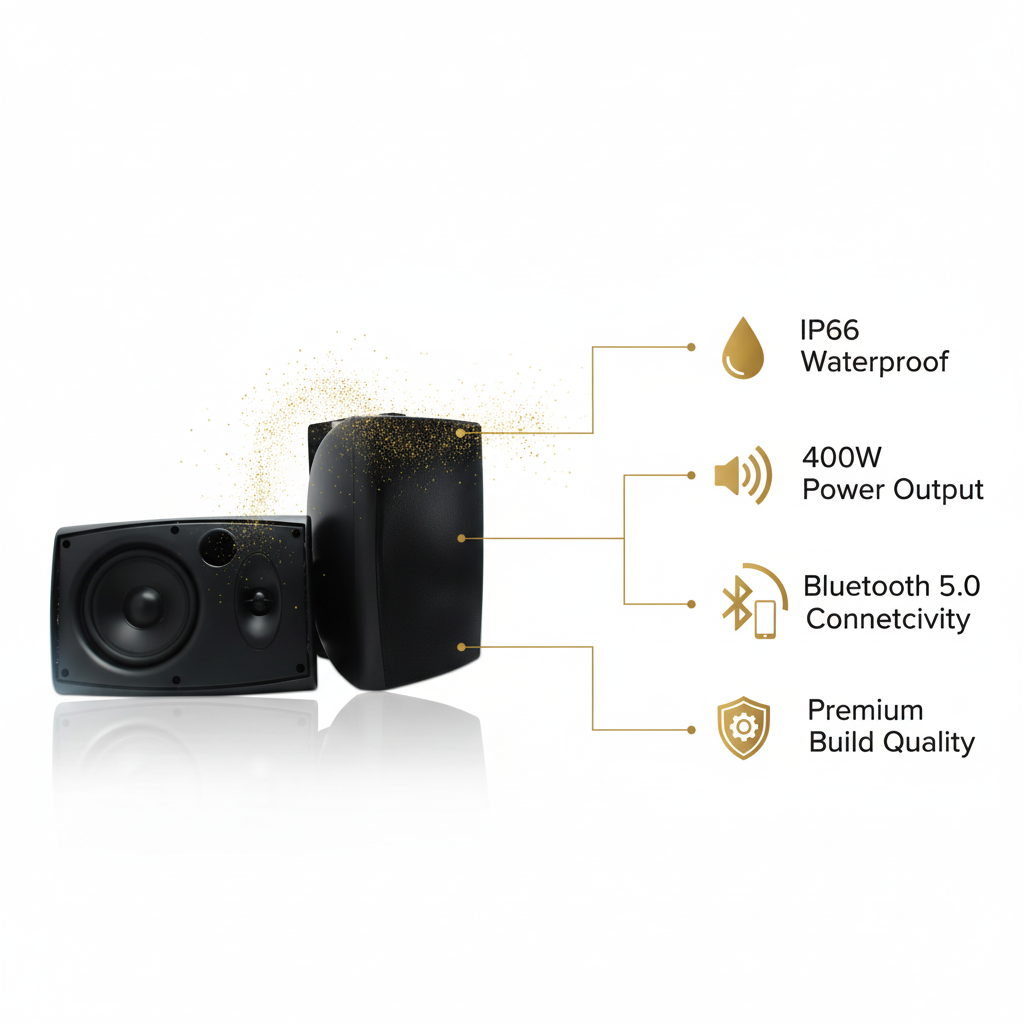 IP66
Waterproof

400W
Power Output

Bluetooth 5.0
Connetcivity

Premium
Build Quality