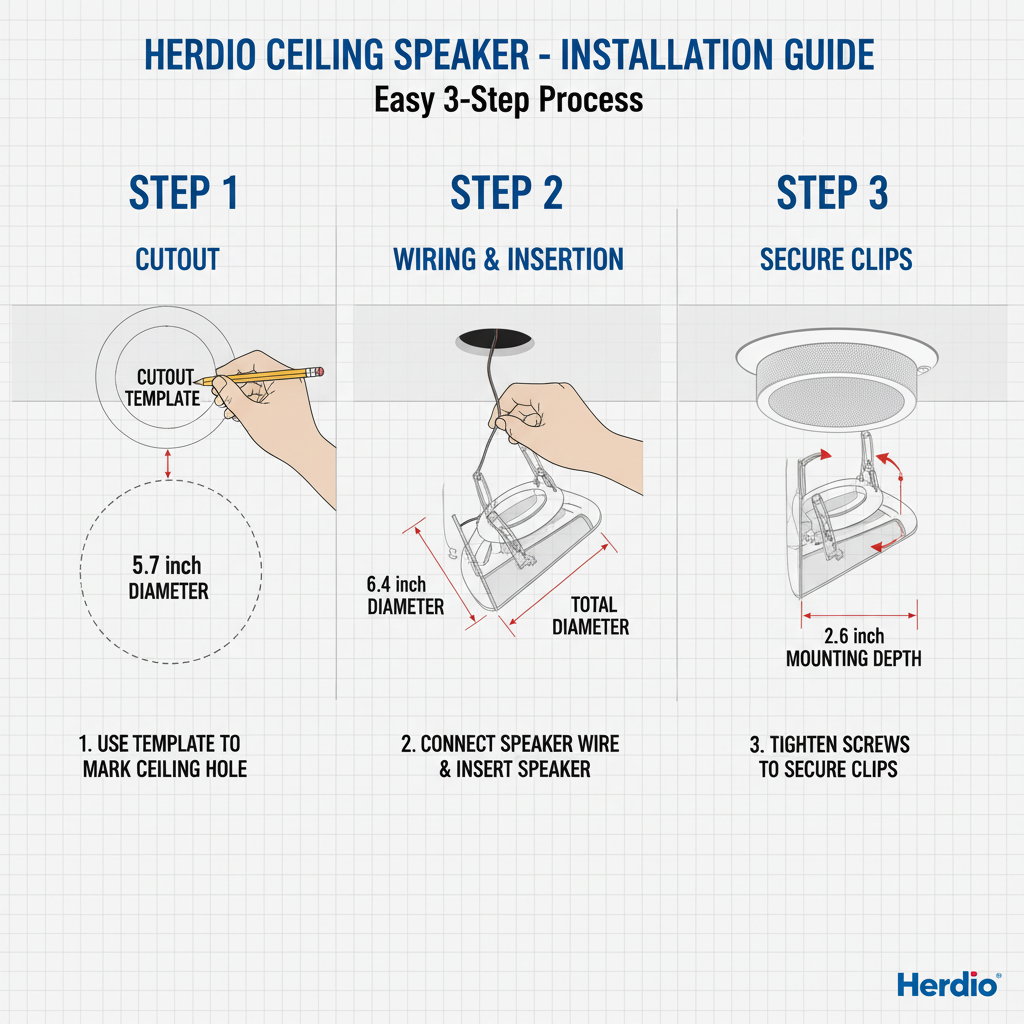 HERDIO CEILING SPEAKER - INSTALLATION GUIDE
Easy 3-Step Process

STEP 1
CUTOUT

CUTOUT TEMPLATE

5.7 inch DIAMETER

1. USE TEMPLATE TO MARK CEILING HOLE

STEP 2
WIRING & INSERTION

6.4 inch DIAMETER

TOTAL DIAMETER

2. CONNECT SPEAKER WIRE & INSERT SPEAKER

STEP 3
SECURE CLIPS

2.6 inch MOUNTING DEPTH

3. TIGHTEN SCREWS TO SECURE CLIPS

Herdio®