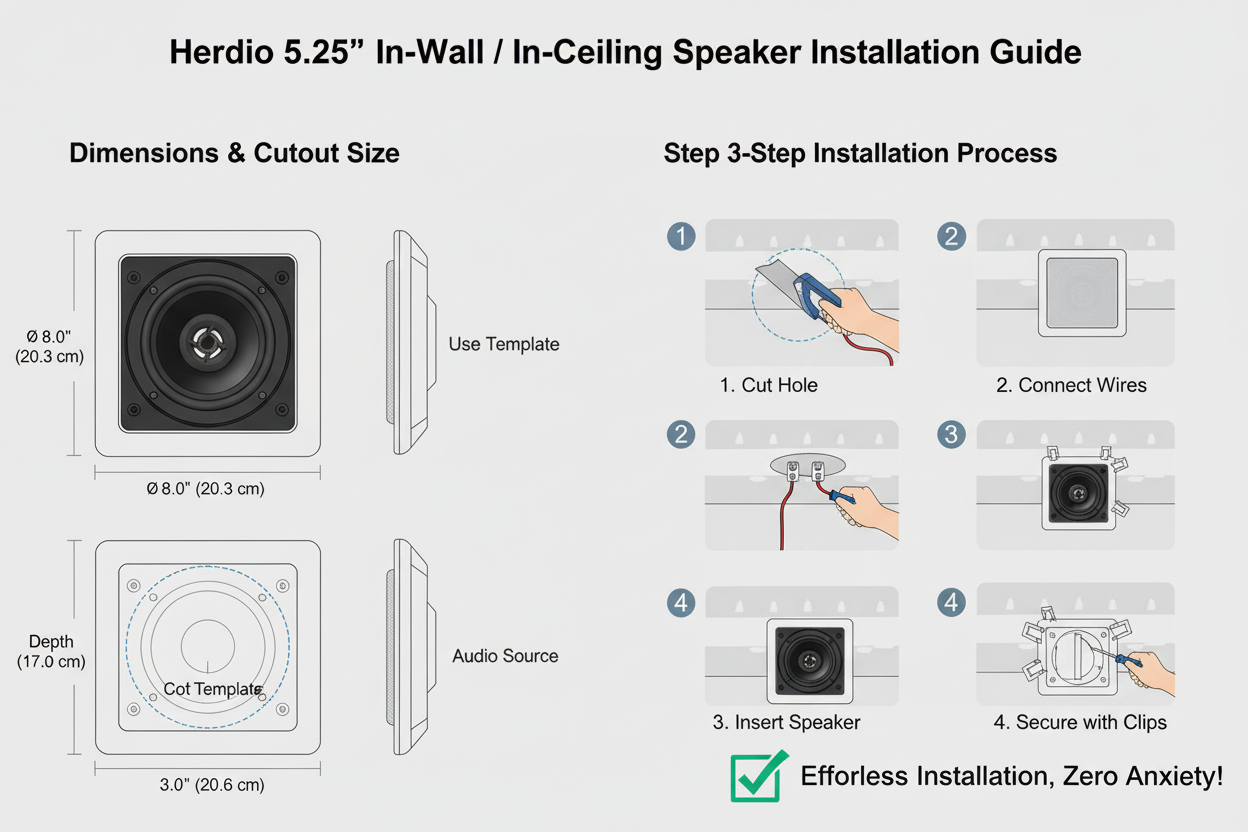 Herdio 5.25” In-Wall / In-Ceiling Speaker Installation Guide

Dimensions & Cutout Size

Ø 8.0" (20.3 cm)

Use Template

Ø 8.0" (20.3 cm)

Depth (17.0 cm)

Cot Template

Audio Source

3.0" (20.6 cm)

Step 3-Step Installation Process

1

1. Cut Hole

2

2. Connect Wires

2

3

4

3. Insert Speaker

4

4. Secure with Clips

Efforless Installation, Zero Anxiety!