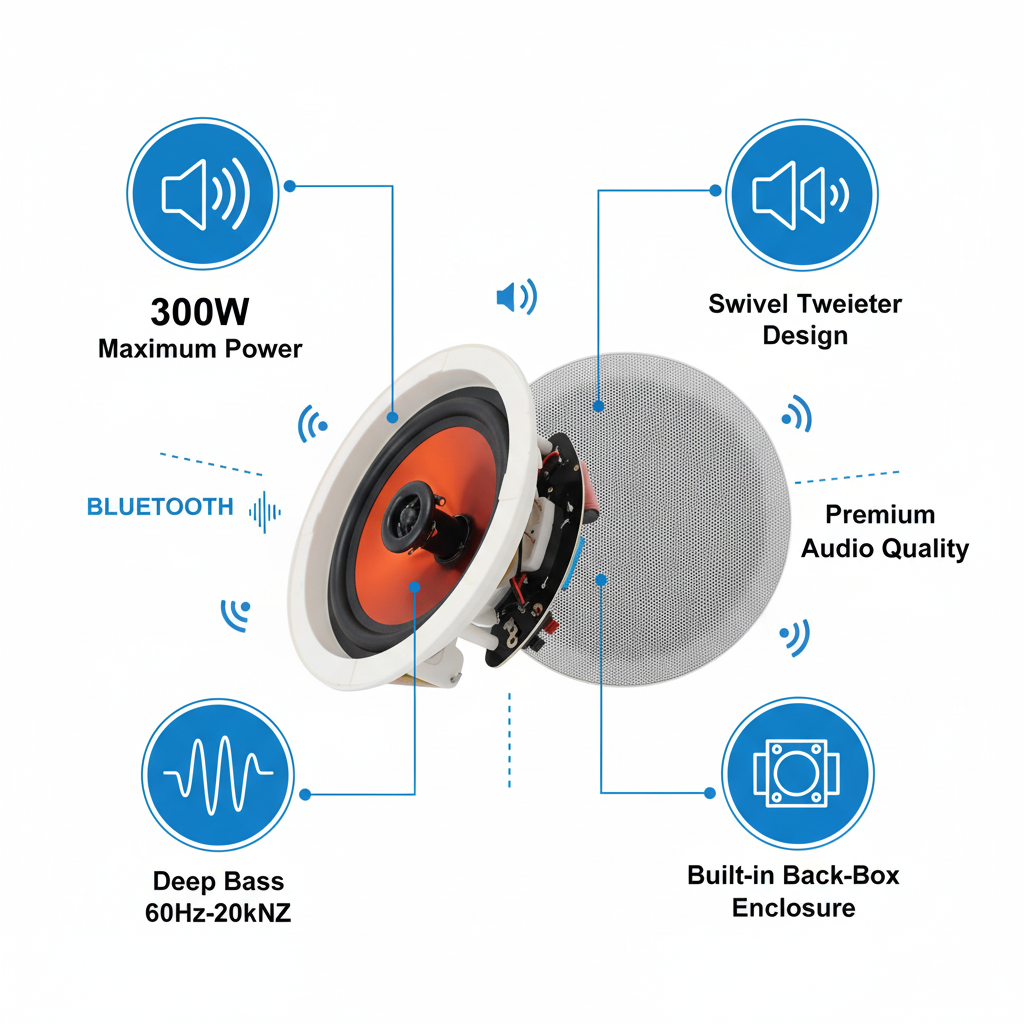 300W
Maximum Power

Swivel Tweieter
Design

BLUETOOTH

Premium
Audio Quality

Deep Bass
60Hz-20kNZ

Built-in Back-Box
Enclosure