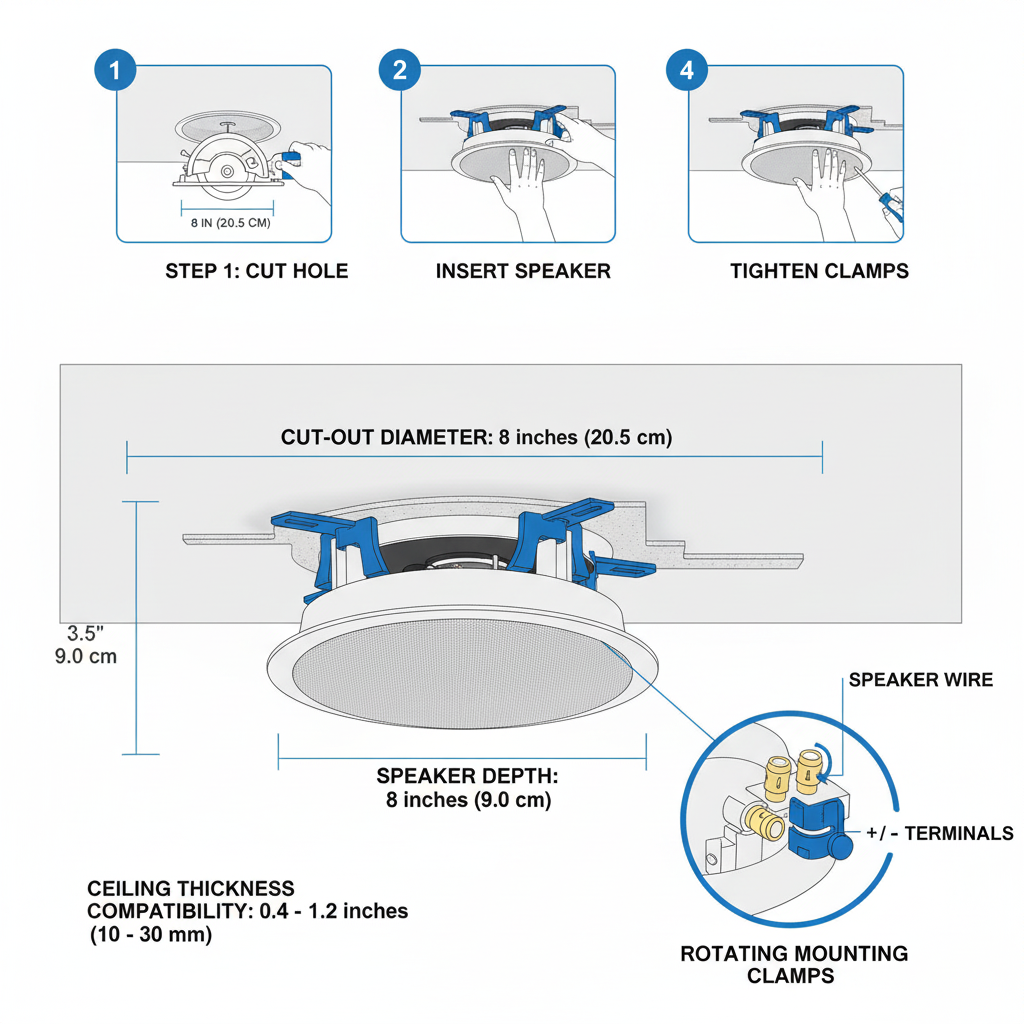 1

8 IN (20.5 CM)

STEP 1: CUT HOLE

2

INSERT SPEAKER

4

TIGHTEN CLAMPS

CUT-OUT DIAMETER: 8 inches (20.5 cm)

3.5"
9.0 cm

SPEAKER DEPTH:
8 inches (9.0 cm)

SPEAKER WIRE

+/ - TERMINALS

CEILING THICKNESS
COMPATIBILITY: 0.4 - 1.2 inches
(10 - 30 mm)

ROTATING MOUNTING
CLAMPS