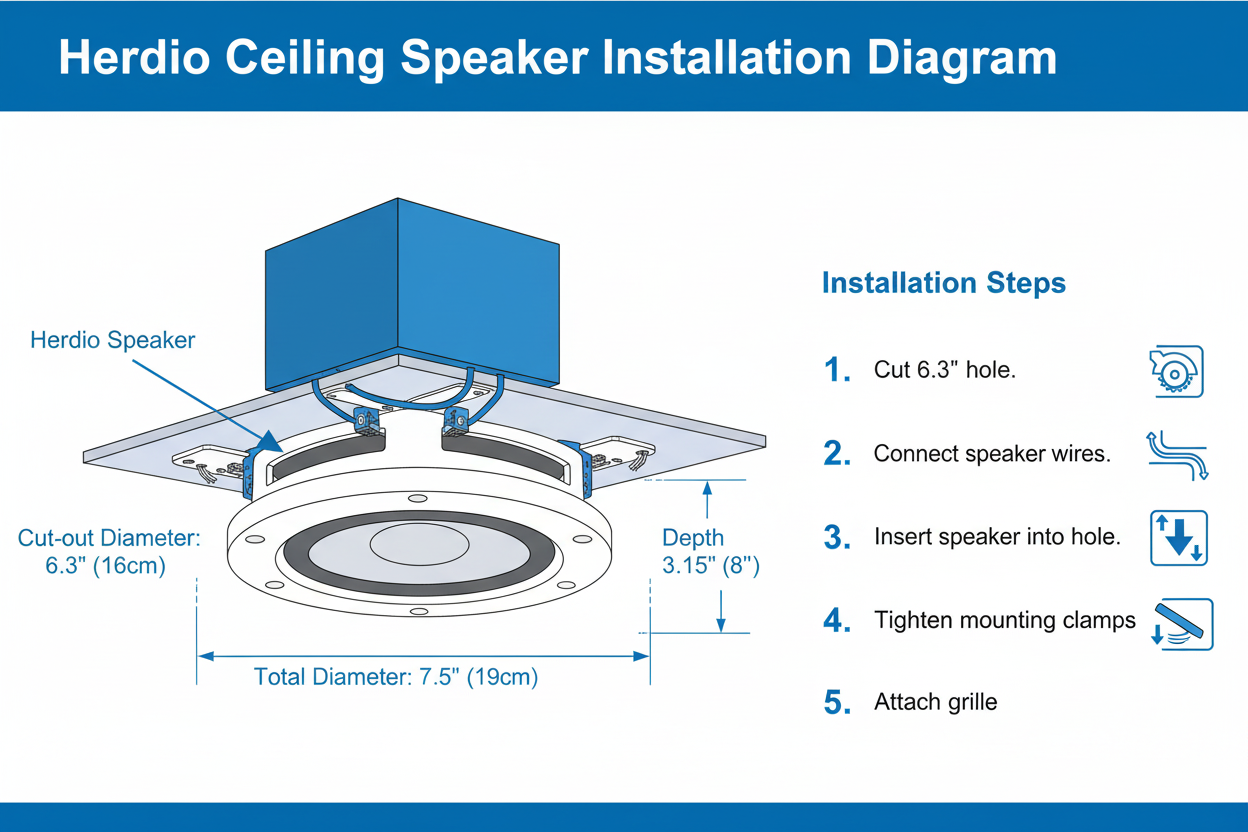 Herdio Ceiling Speaker Installation Diagram

Herdio Speaker

Cut-out Diameter: 6.3" (16cm)

Depth 3.15" (8")

Total Diameter: 7.5" (19cm)

Installation Steps

1. Cut 6.3" hole.

2. Connect speaker wires.

3. Insert speaker into hole.

4. Tighten mounting clamps

5. Attach grille